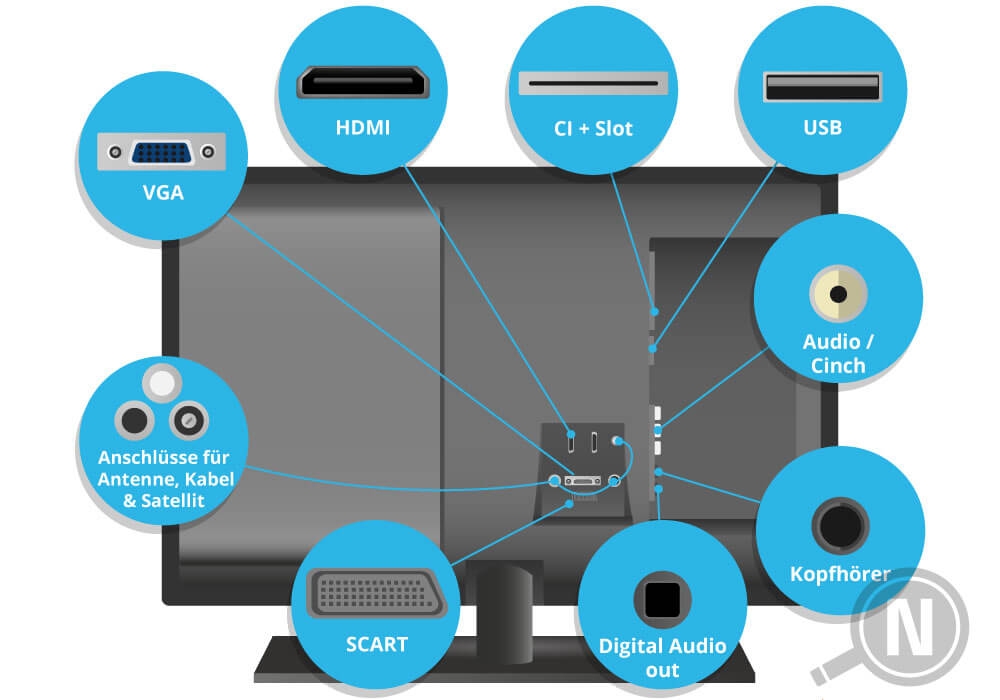 HDMI

CI + Slot

USB

VGA

Audio / Cinch

Anschlüsse für Antenne, Kabel & Satellit

Kopfhörer

SCART

Digital Audio out

N