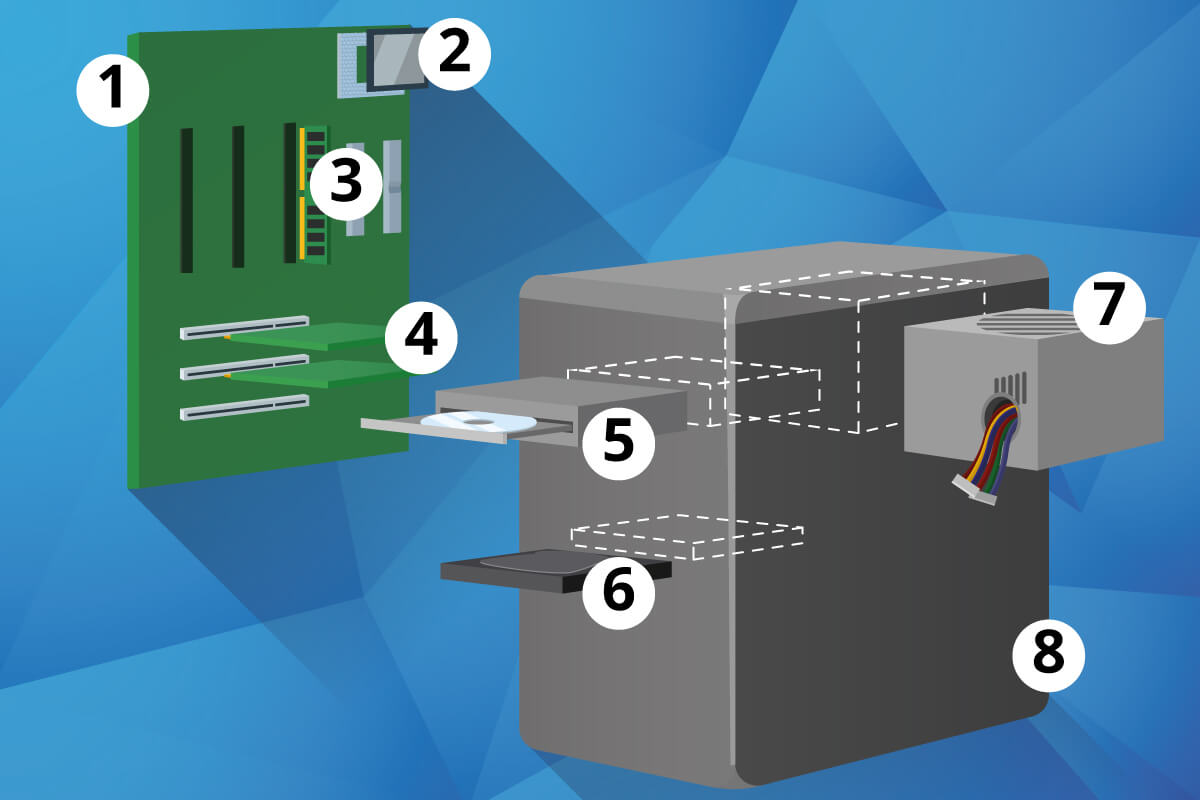 1
2
3
4
5
6
7
8