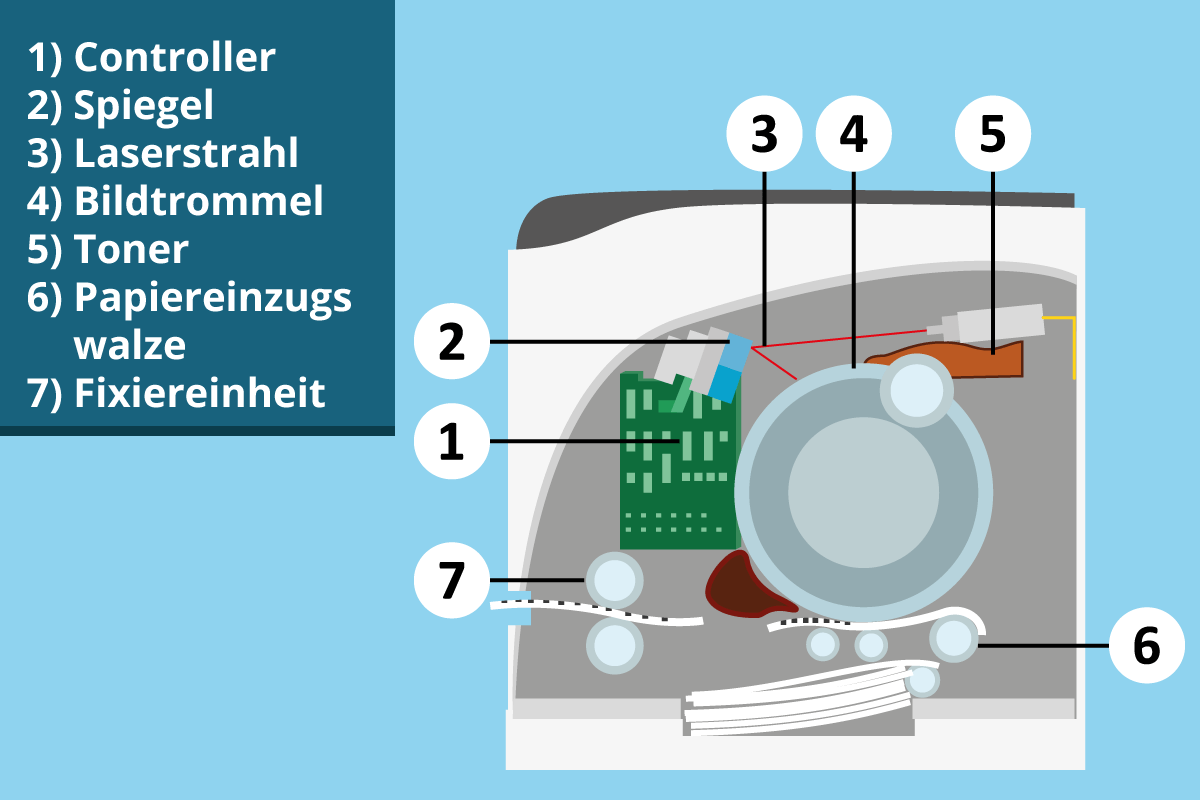 1) Controller
2) Spiegel
3) Laserstrahl
4) Bildtrommel
5) Toner
6) Papiereinzugs walze
7) Fixiereinheit

3
4
5
2
1
7
6