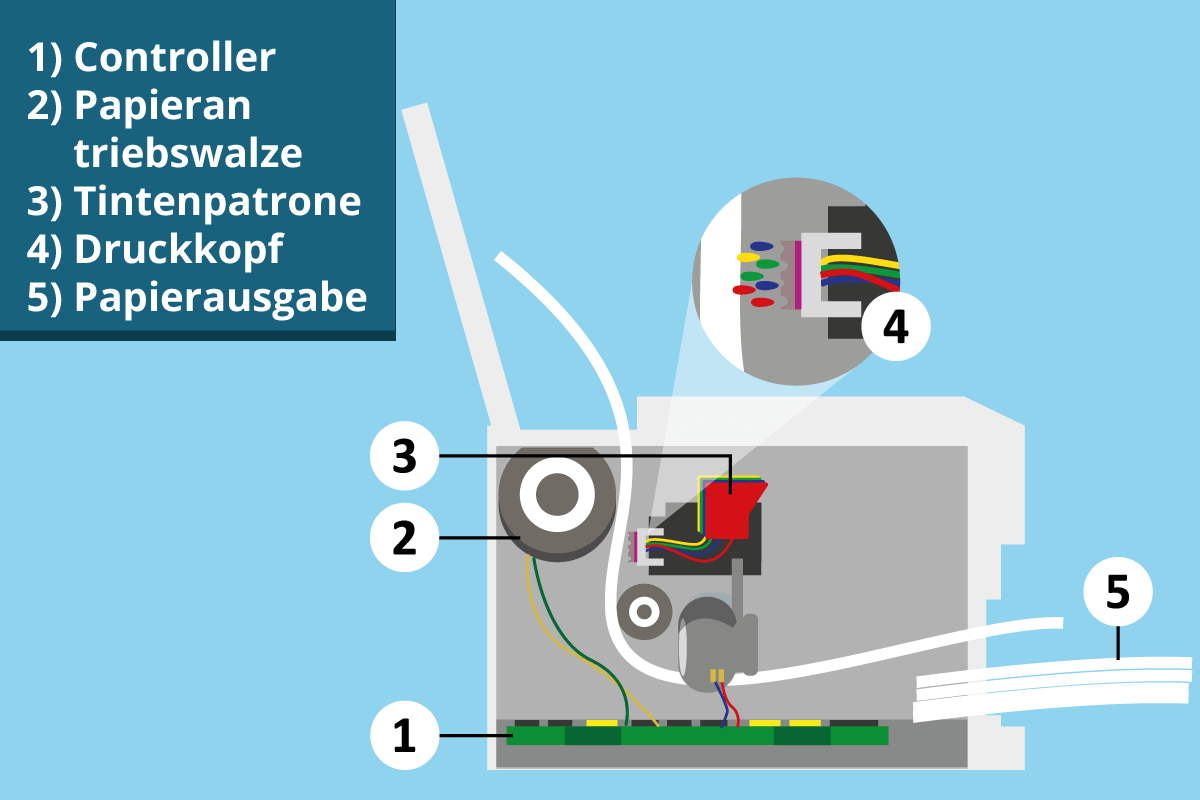 1) Controller
2) Papieran triebswalze
3) Tintenpatrone
4) Druckkopf
5) Papierausgabe

4

3

2

5

1