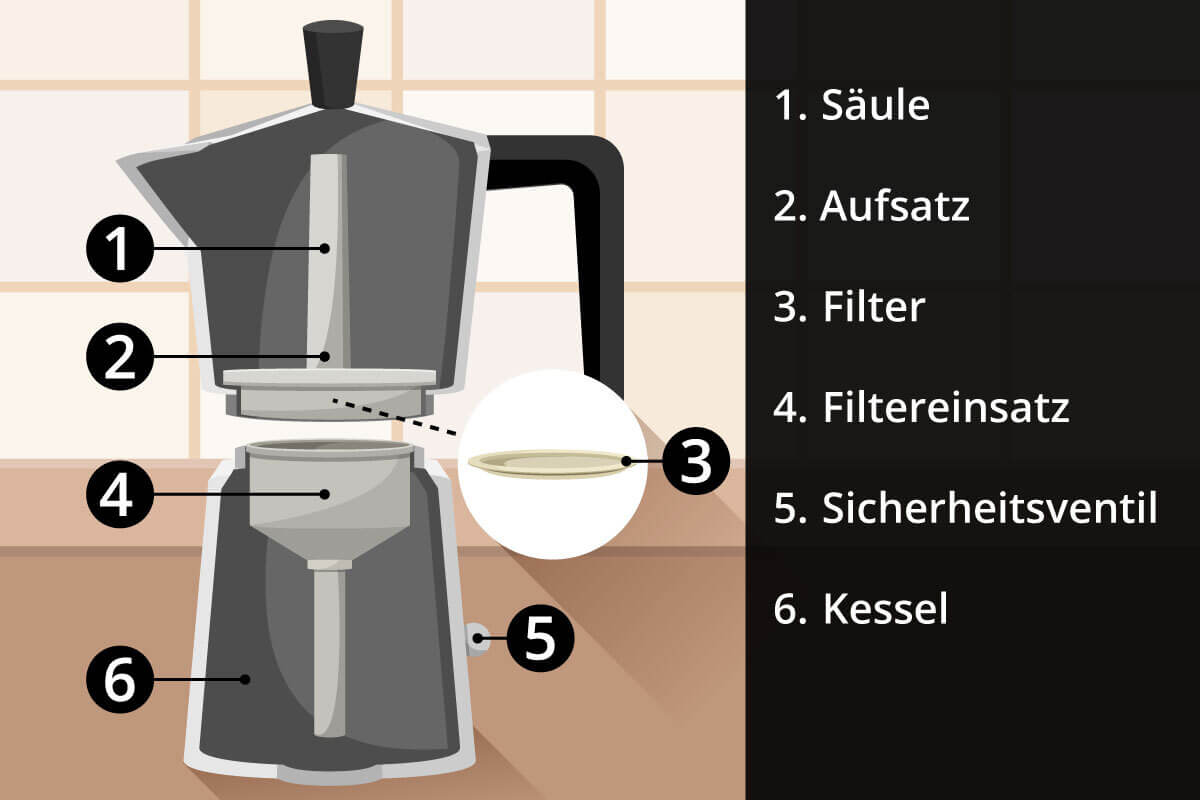 1
2
3
4
5
6

1. Säule

2. Aufsatz

3. Filter

4. Filtereinsatz

5. Sicherheitsventil

6. Kessel