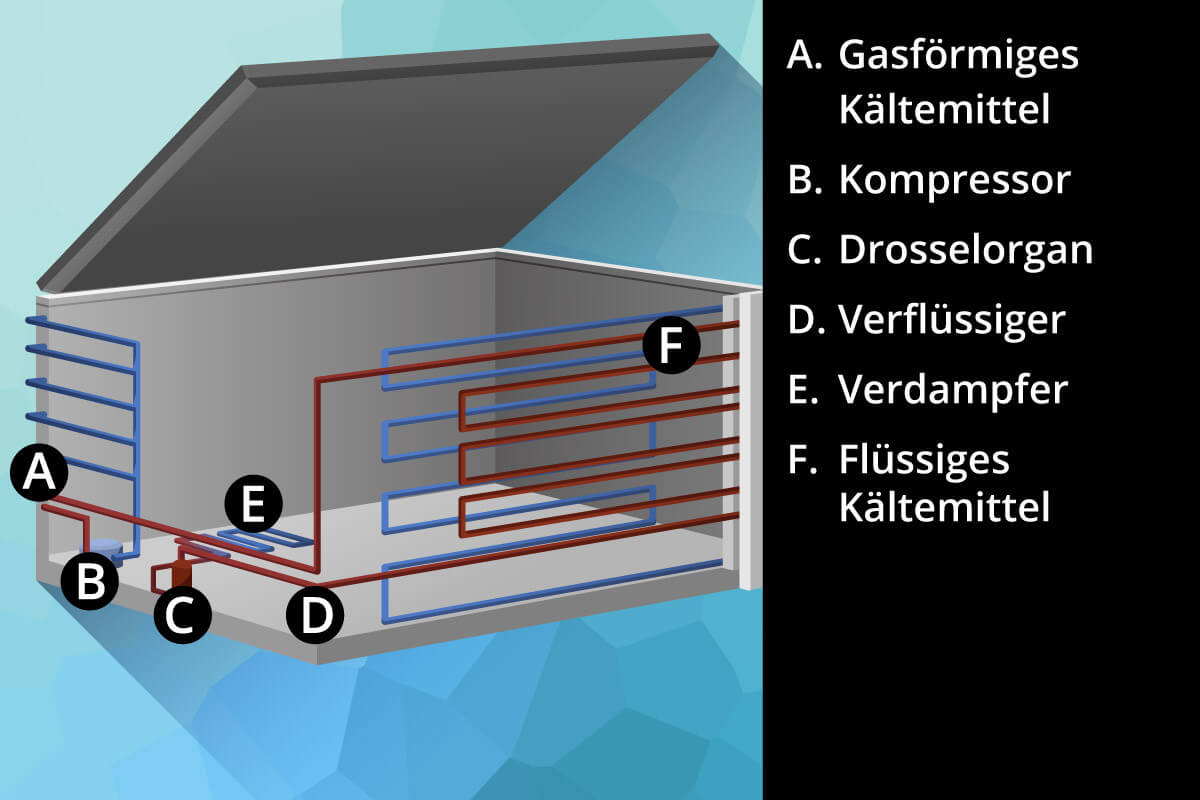 F
A
E
B
C
D

A. Gasförmiges Kältemittel
B. Kompressor
C. Drosselorgan
D. Verflüssiger
E. Verdampfer
F. Flüssiges Kältemittel