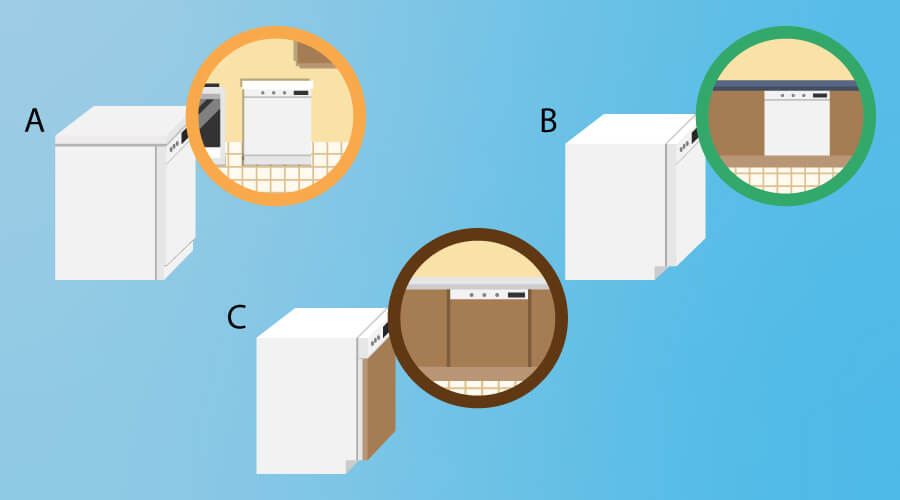 A

B

C