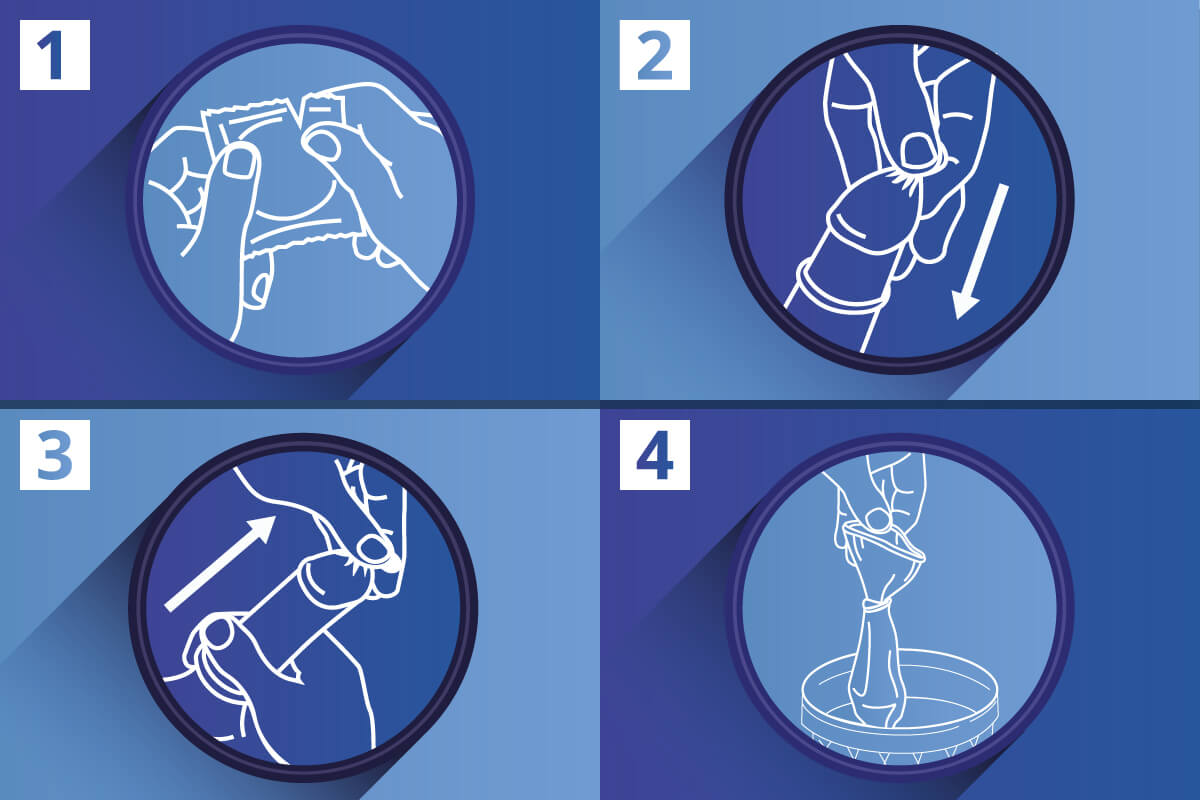 1

2

3

4