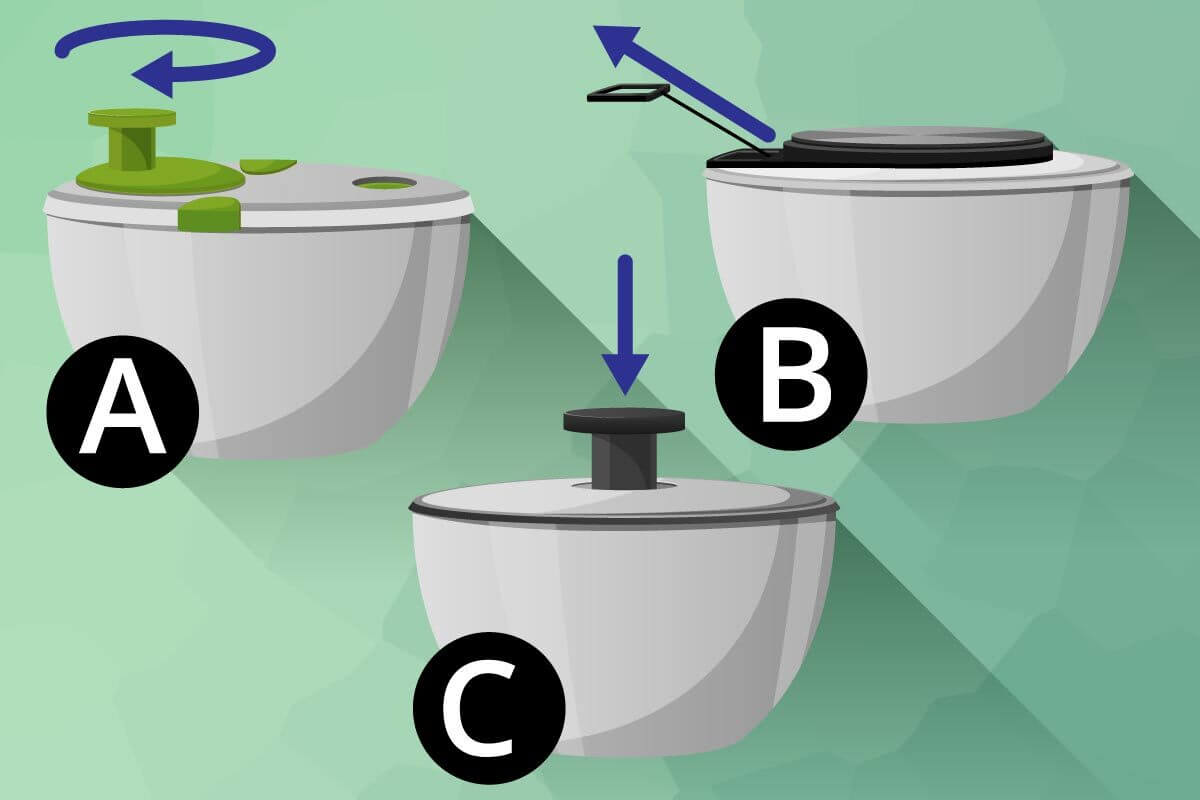 A

B

C