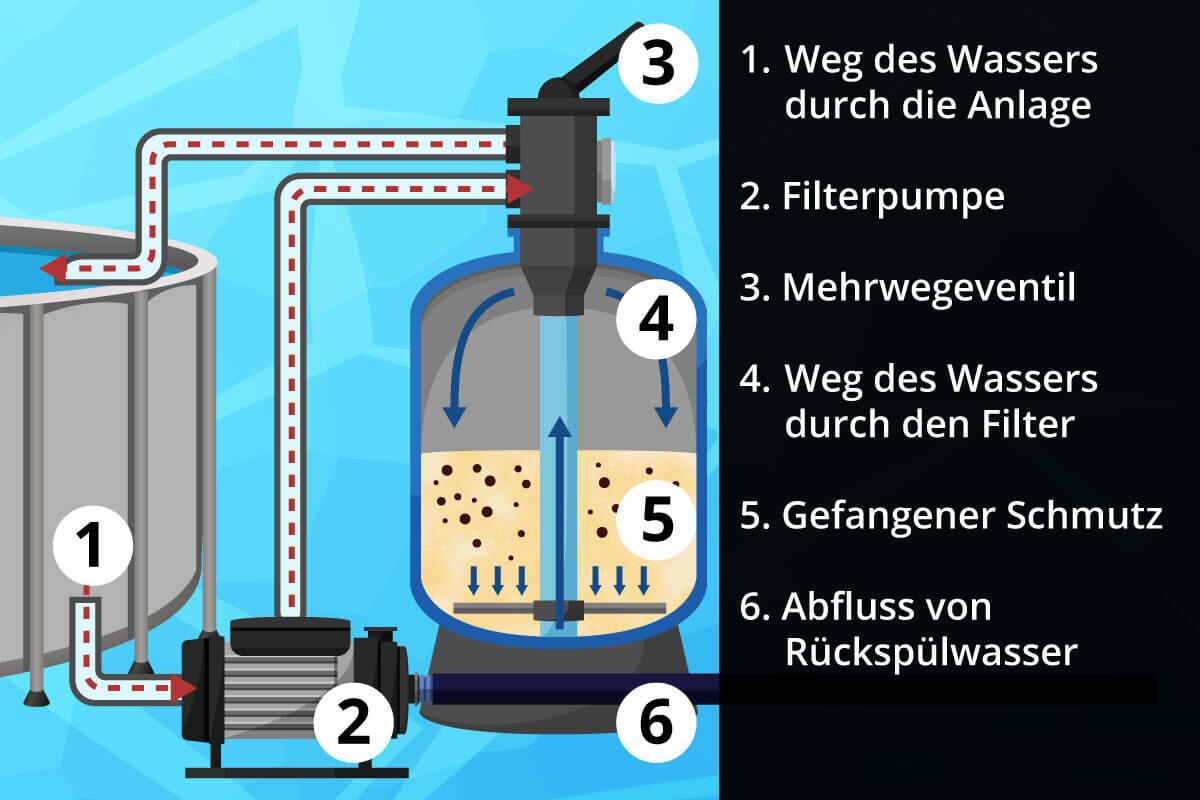 3

4

5

1

2

6

1. Weg des Wassers durch die Anlage

2. Filterpumpe

3. Mehrwegeventil

4. Weg des Wassers durch den Filter

5. Gefangener Schmutz

6. Abfluss von Rückspülwasser