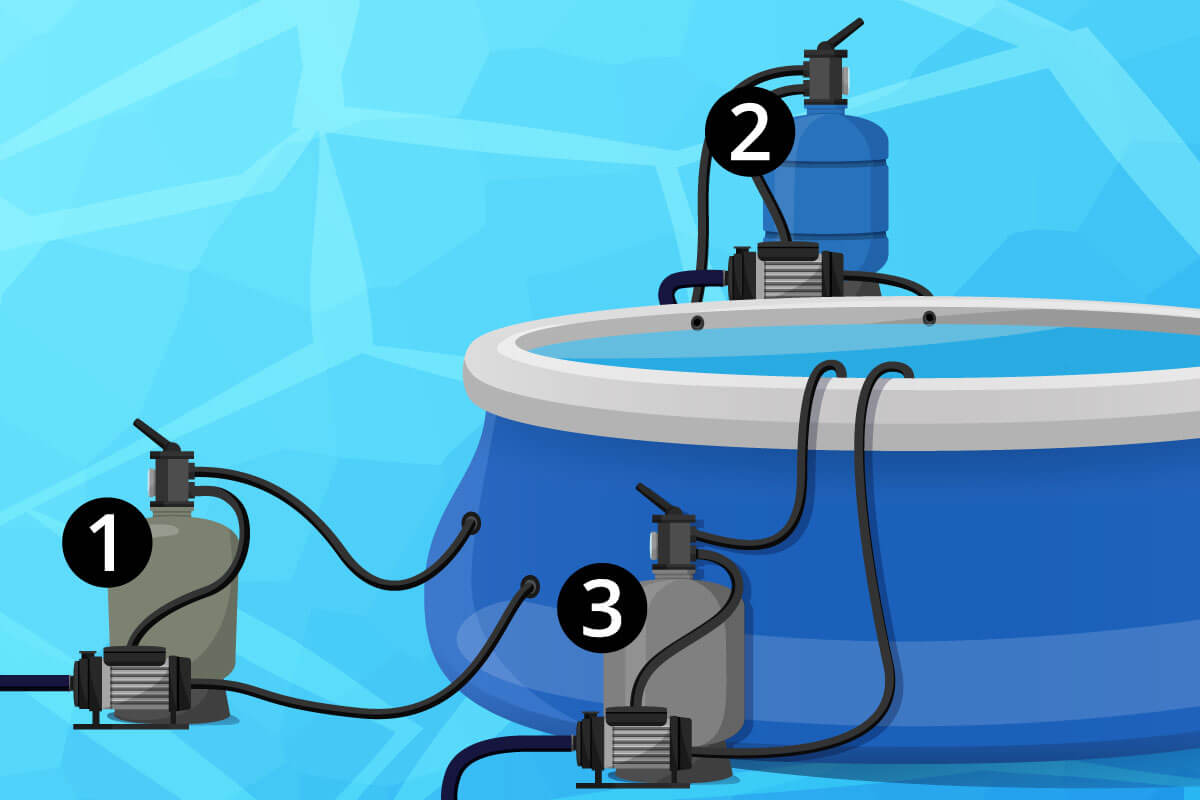 2
1
3