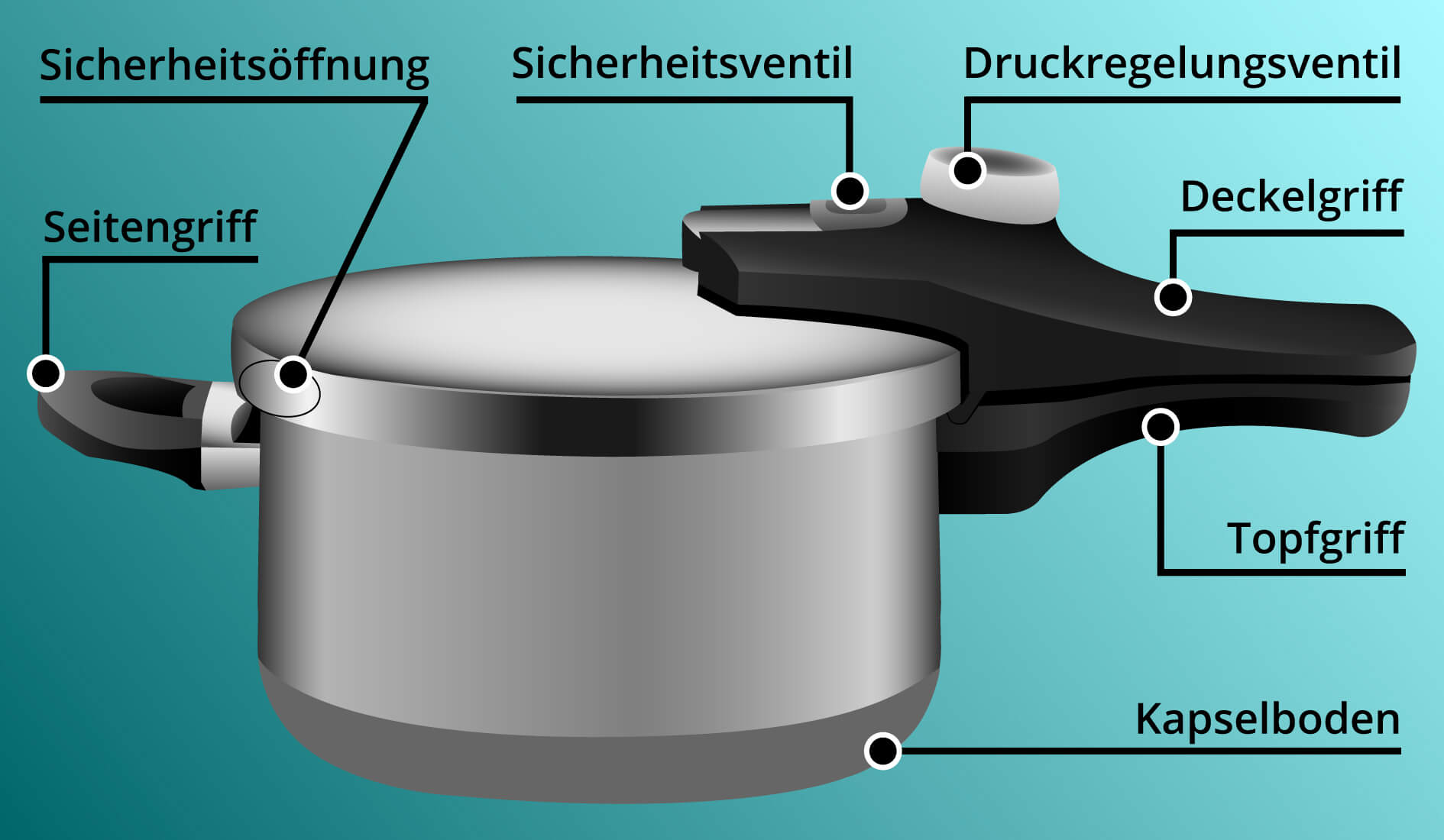 Sicherheitsöffnung

Sicherheitsventil

Druckregelungsventil

Seitengriff

Deckelgriff

Topfgriff

Kapselboden