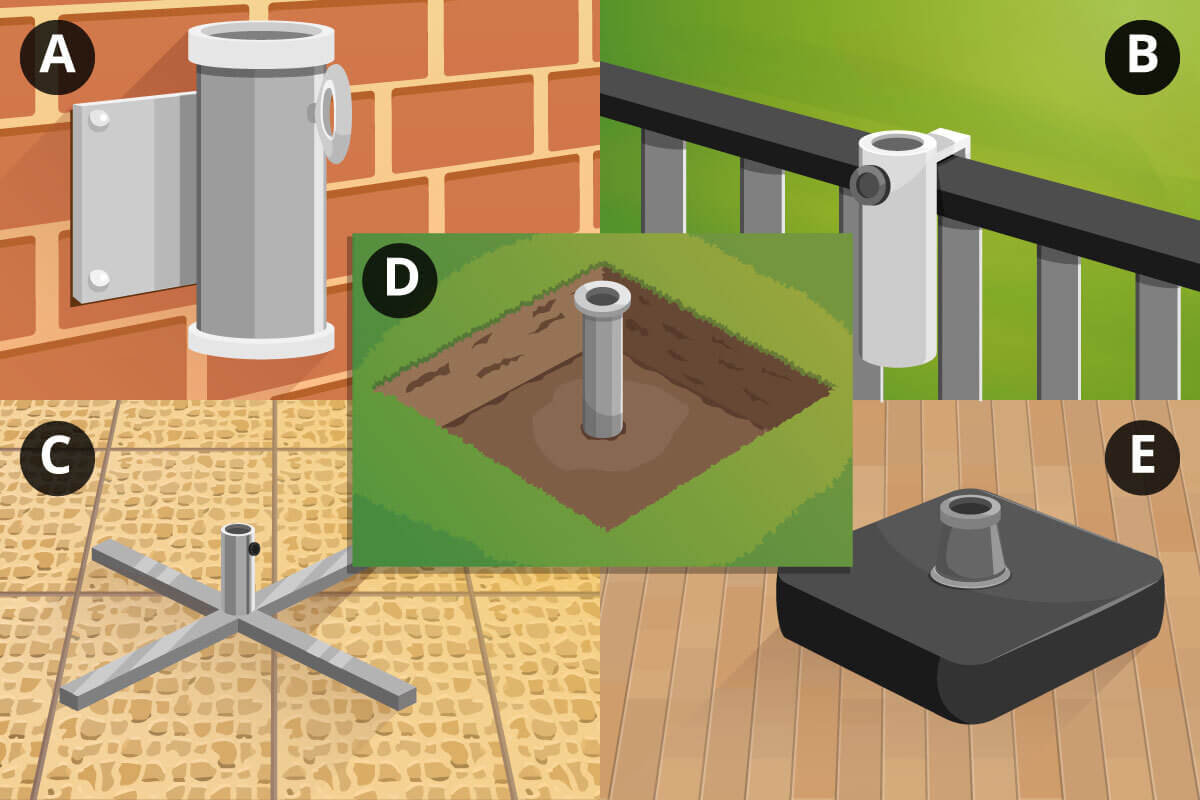 A

B

D

C

E