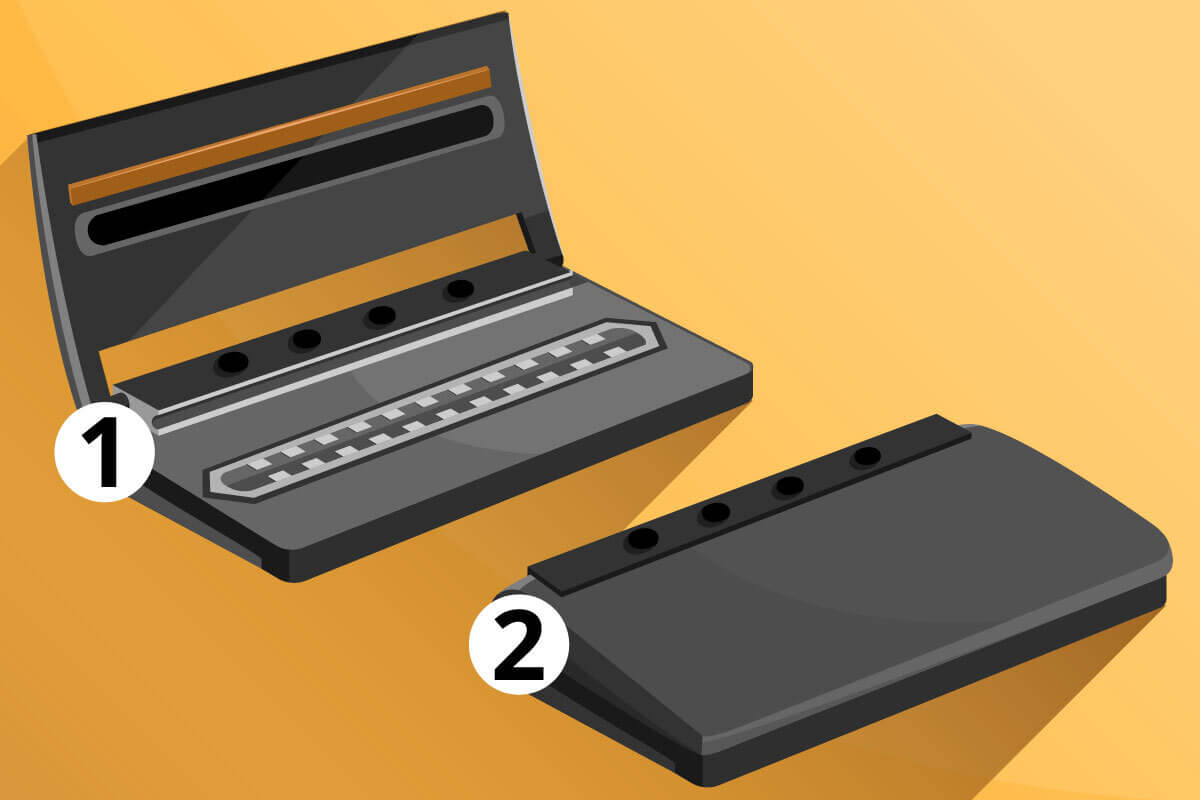 1

2